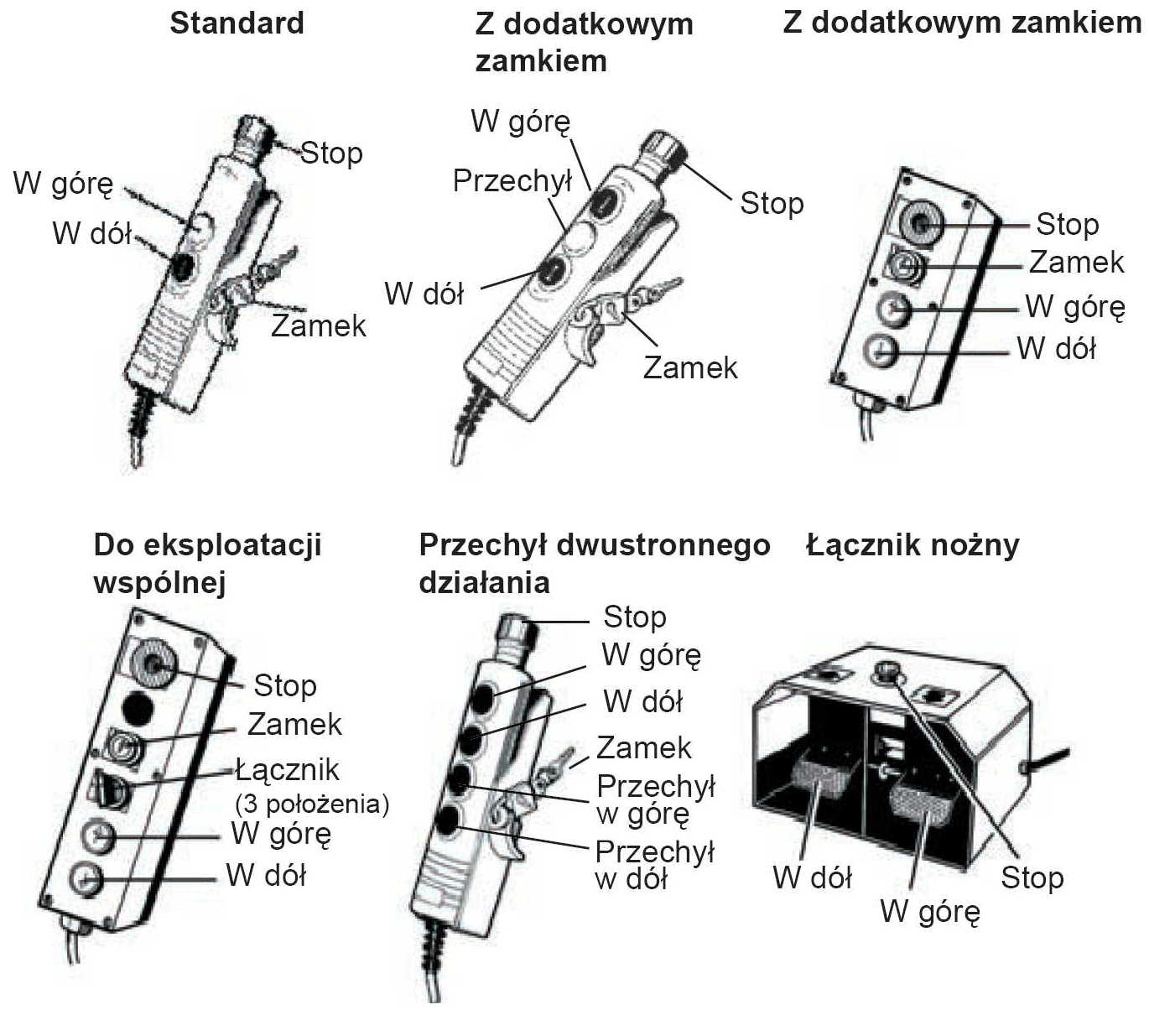 Standard

Stop
W górę
W dół
Zamek

Z dodatkowym zamkiem

W górę
Przechył
Stop
W dół
Zamek

Z dodatkowym zamkiem

Stop
Zamek
W górę
W dół

Do eksploatacji wspólnej

Stop
Zamek
Łącznik (3 położenia)
W górę
W dół

Przechył dwustronnego działania

Stop
W górę
W dół
Zamek
Przechył w górę
Przechył w dół

Łącznik nożny

W dół
W górę
Stop