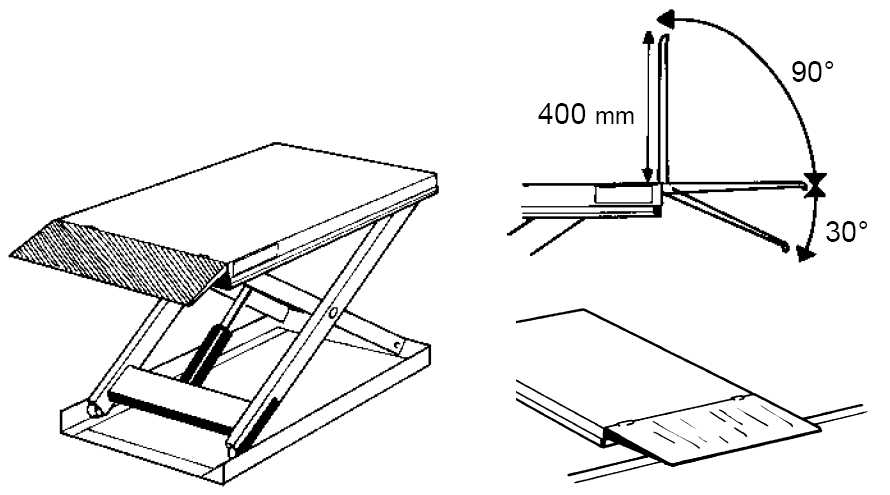 400 mm

90°

30°